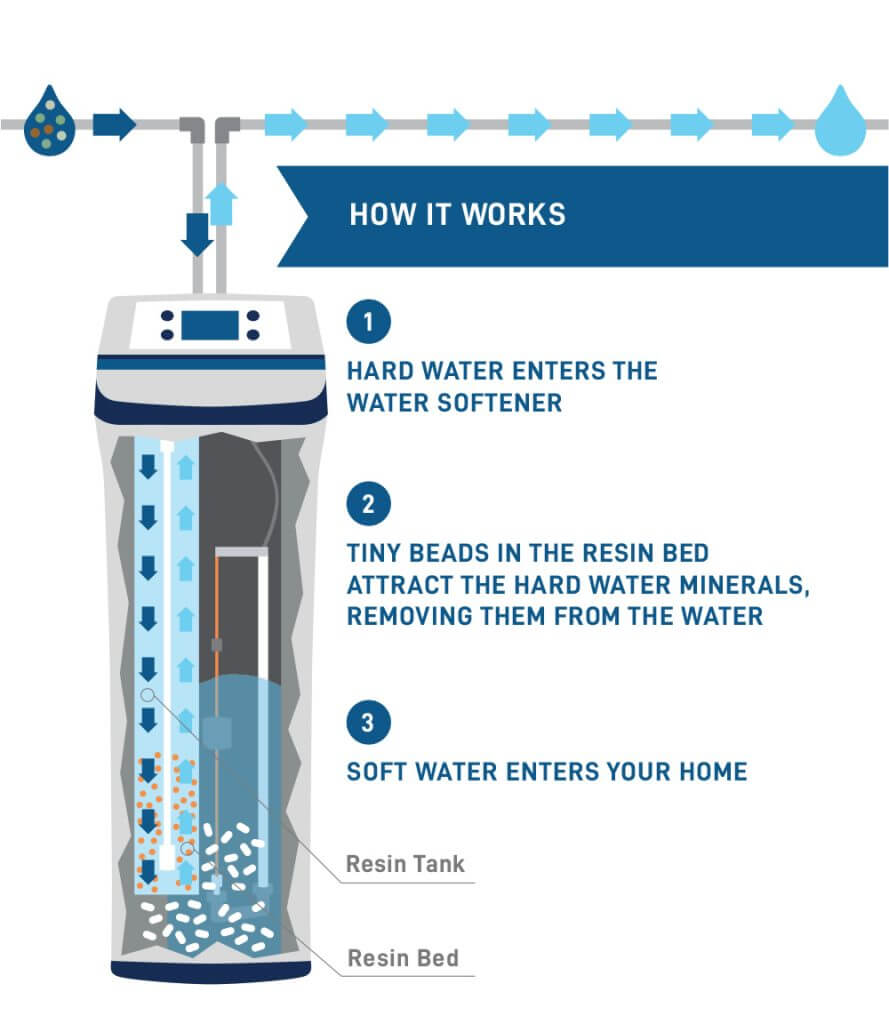 HOW IT WORKS

1

HARD WATER ENTERS THE WATER SOFTENER

2

TINY BEADS IN THE RESIN BED ATTRACT THE HARD WATER MINERALS, REMOVING THEM FROM THE WATER

3

SOFT WATER ENTERS YOUR HOME

Resin Tank

Resin Bed