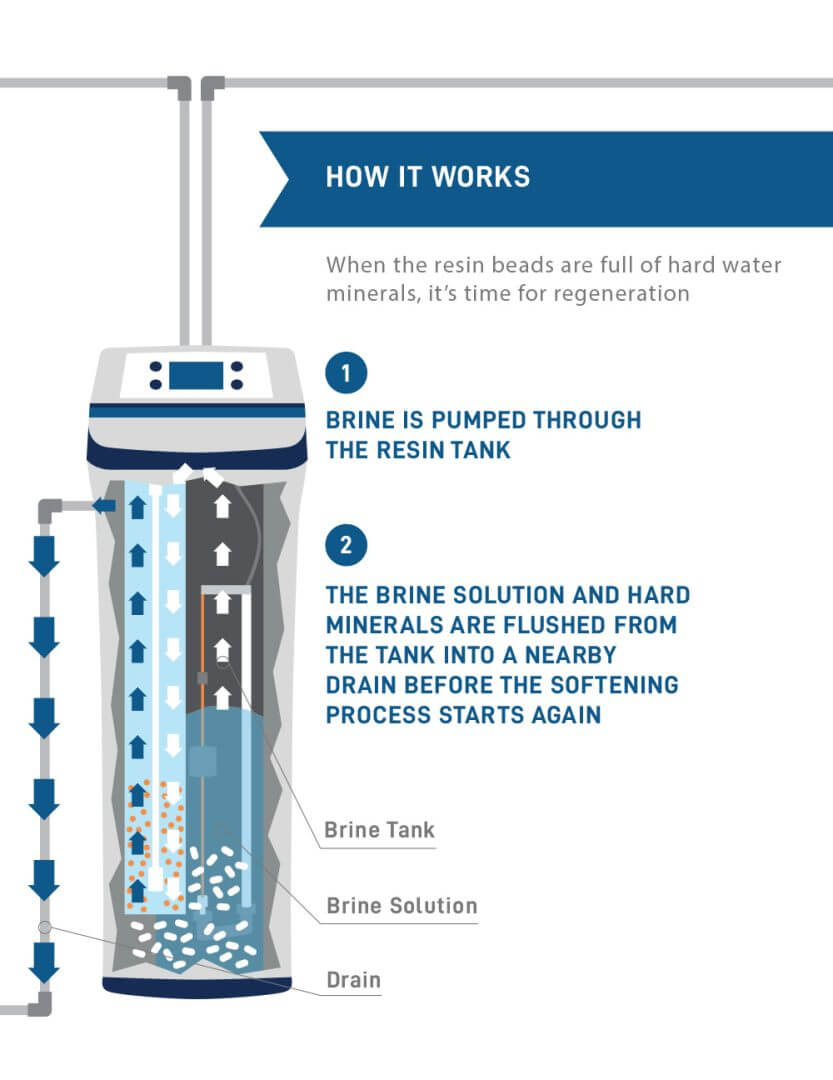 HOW IT WORKS

When the resin beads are full of hard water minerals, it's time for regeneration

1

BRINE IS PUMPED THROUGH THE RESIN TANK

2

THE BRINE SOLUTION AND HARD MINERALS ARE FLUSHED FROM THE TANK INTO A NEARBY DRAIN BEFORE THE SOFTENING PROCESS STARTS AGAIN

Brine Tank

Brine Solution

Drain